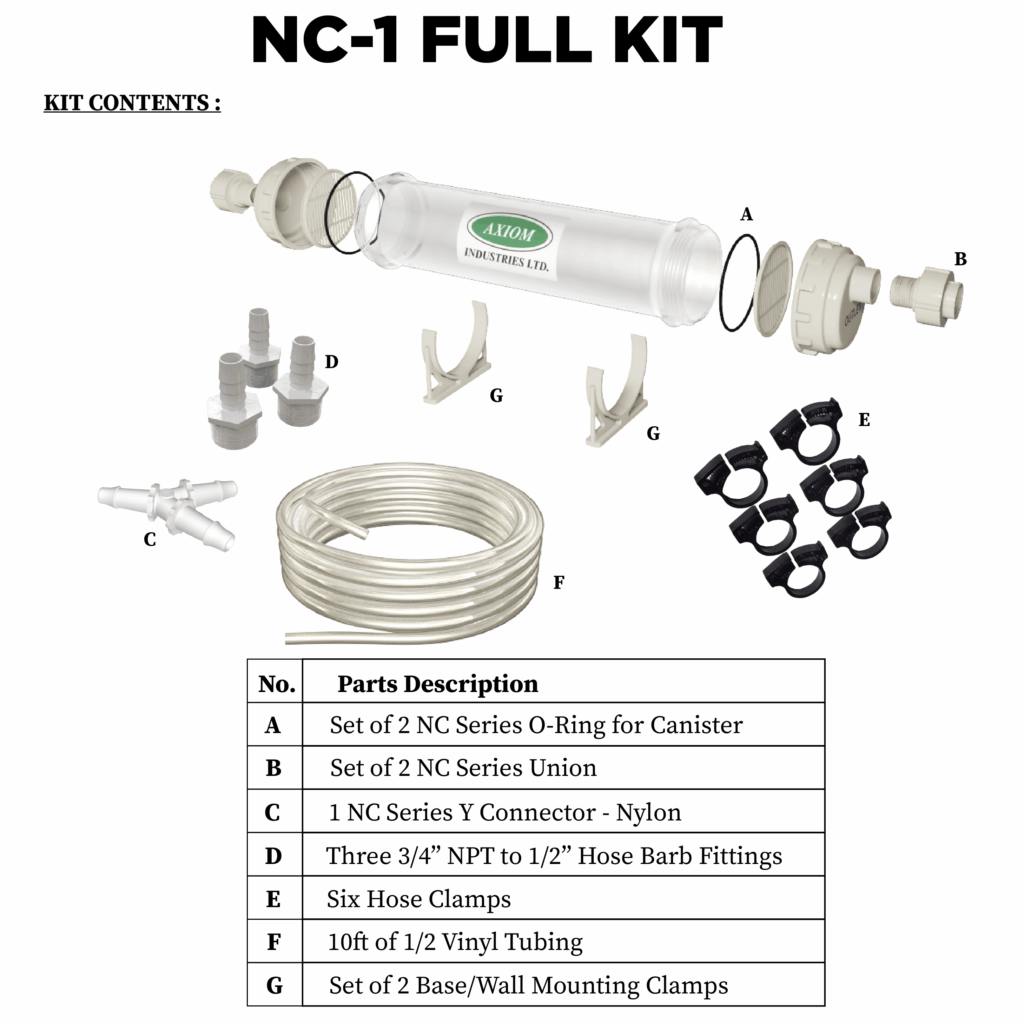 NC-1 FULL KIT

KIT CONTENTS :

AXIOM
INDUSTRIES LTD.

A

B

D

G

G

E

C

F

| No. | Parts Description |
|---|---|
| A | Set of 2 NC Series O-Ring for Canister |
| B | Set of 2 NC Series Union |
| C | 1 NC Series Y Connector - Nylon |
| D | Three 3/4” NPT to 1/2” Hose Barb Fittings |
| E | Six Hose Clamps |
| F | 10ft of 1/2 Vinyl Tubing |
| G | Set of 2 Base/Wall Mounting Clamps |