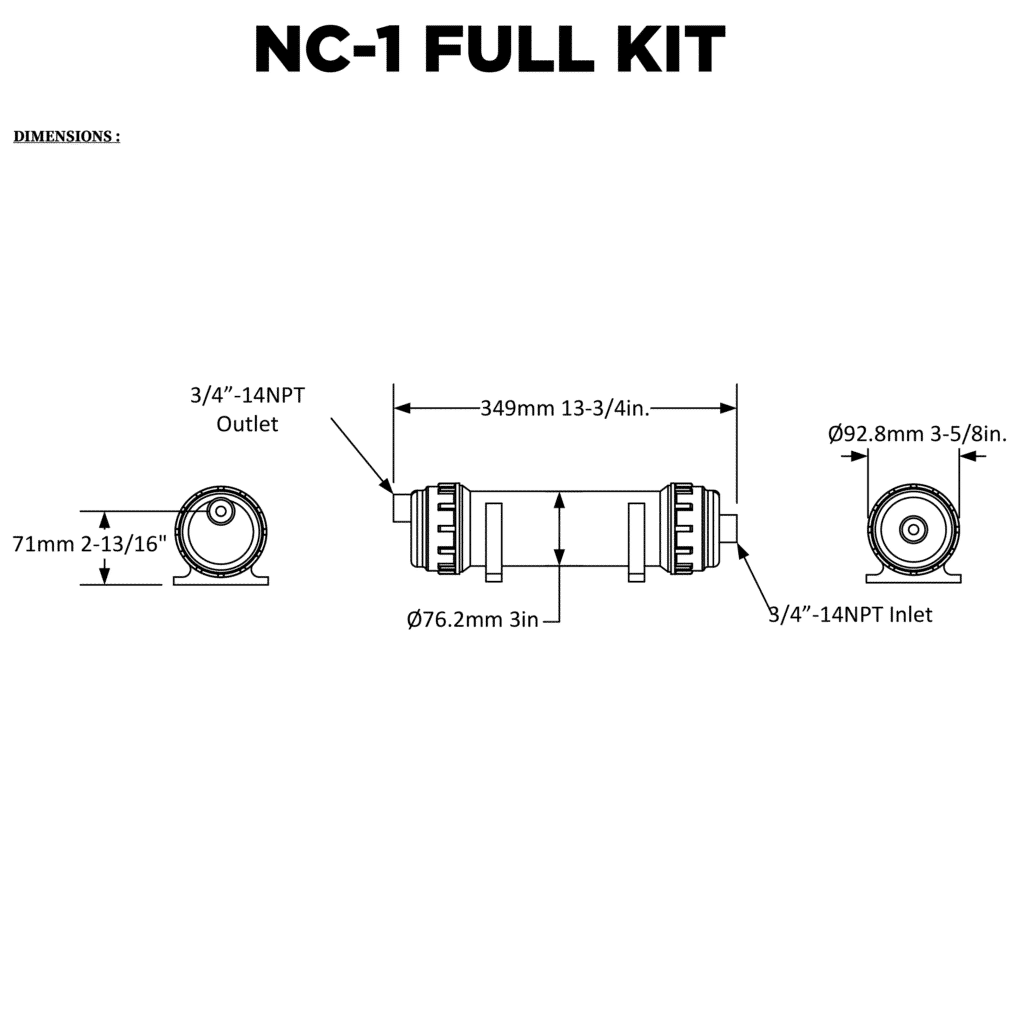 NC-1 FULL KIT

DIMENSIONS :

3/4”-14NPT Outlet

349mm 13-3/4in.

Ø92.8mm 3-5/8in.

71mm 2-13/16"

Ø76.2mm 3in

3/4”-14NPT Inlet