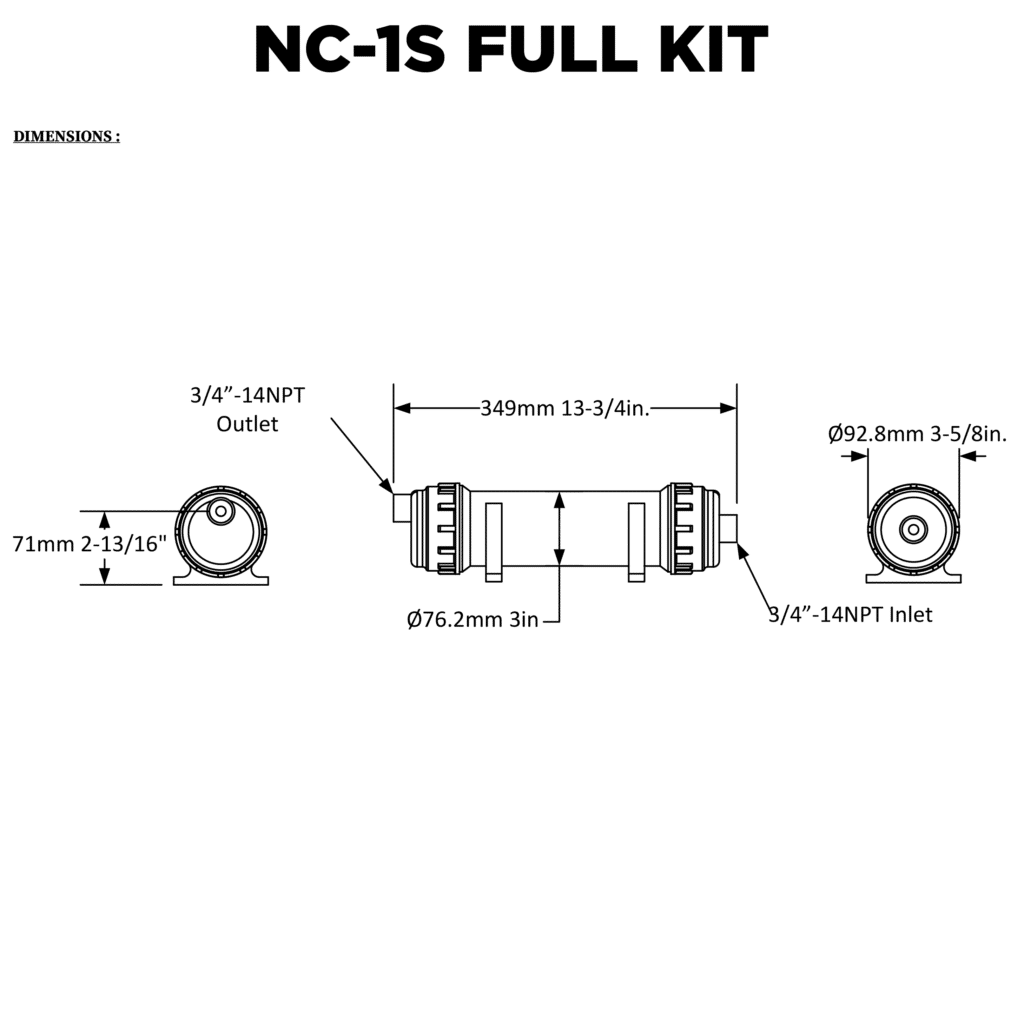 NC-1S FULL KIT

DIMENSIONS :

3/4”-14NPT Outlet

349mm 13-3/4in.

Ø92.8mm 3-5/8in.

71mm 2-13/16"

Ø76.2mm 3in

3/4”-14NPT Inlet